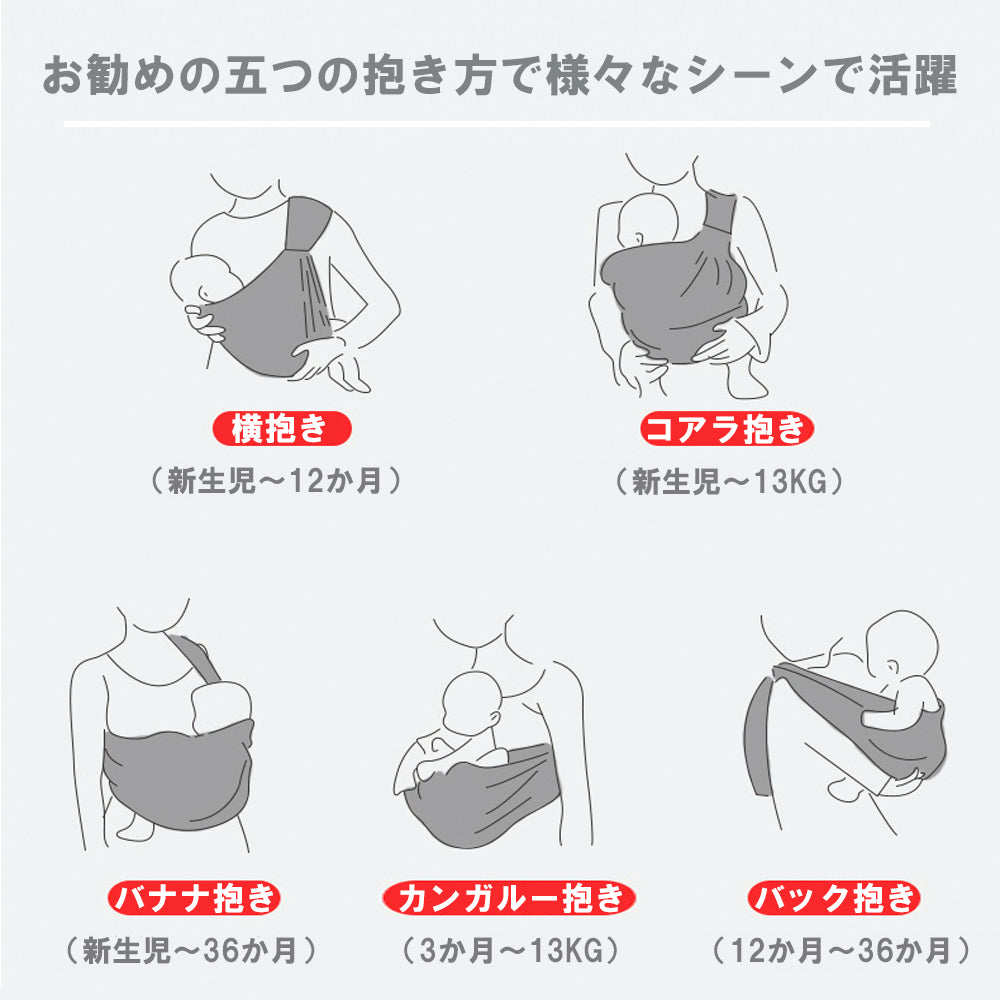 お勧めの五つの抱き方で様々なシーンで活躍

横抱き
（新生児～12か月）

コアラ抱き
（新生児～13KG）

バナナ抱き
（新生児～36か月）

カンガルー抱き
（3か月～13KG）

バック抱き
（12か月～36か月）